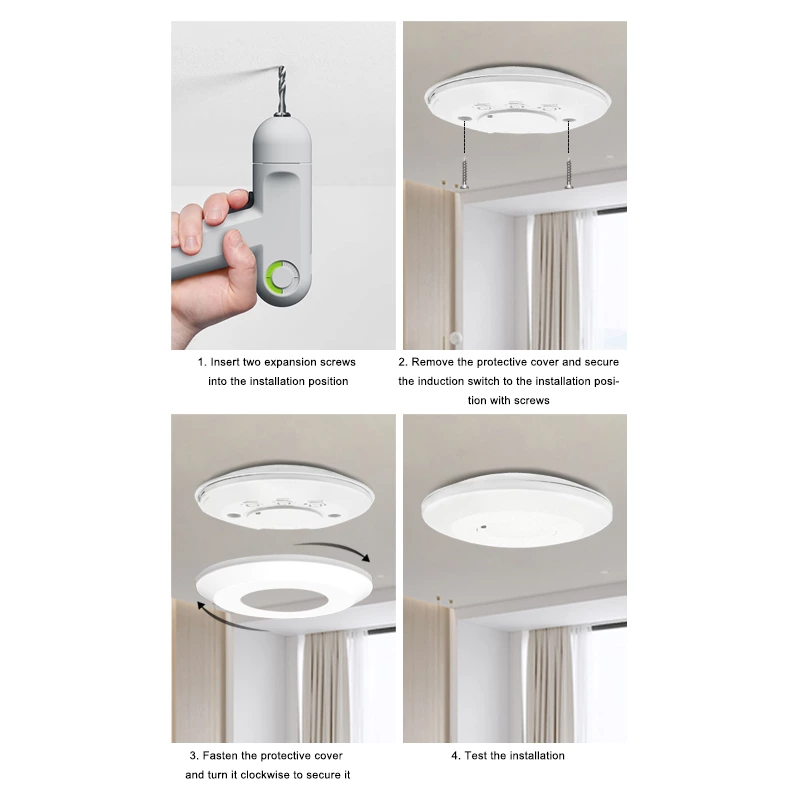 1. Insert two expansion screws into the installation position

2. Remove the protective cover and secure the induction switch to the installation position with screws

3. Fasten the protective cover and turn it clockwise to secure it

4. Test the installation