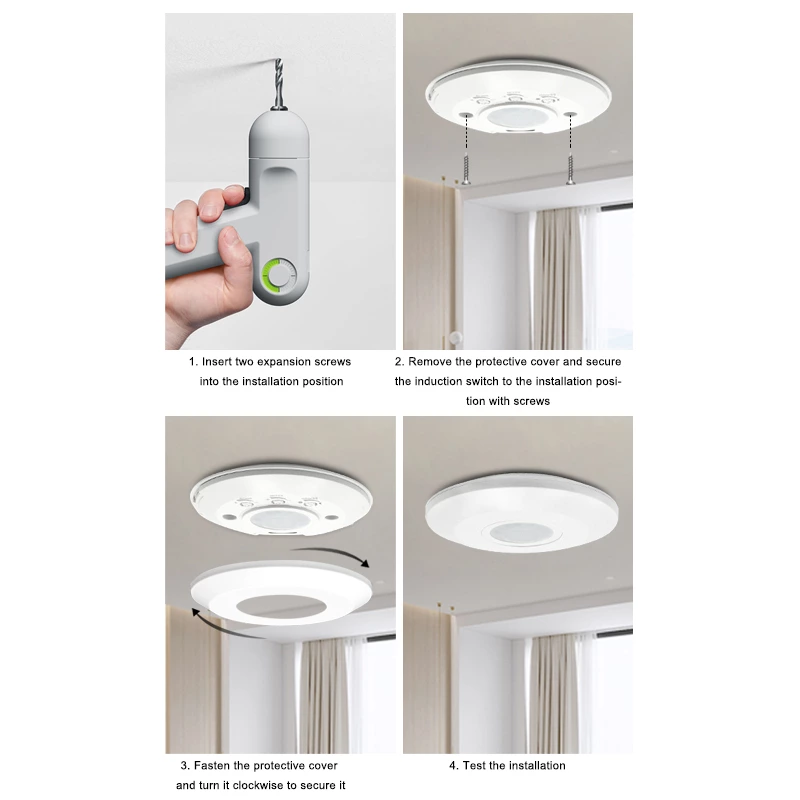 1. Insert two expansion screws into the installation position

2. Remove the protective cover and secure the induction switch to the installation position with screws

3. Fasten the protective cover and turn it clockwise to secure it

4. Test the installation