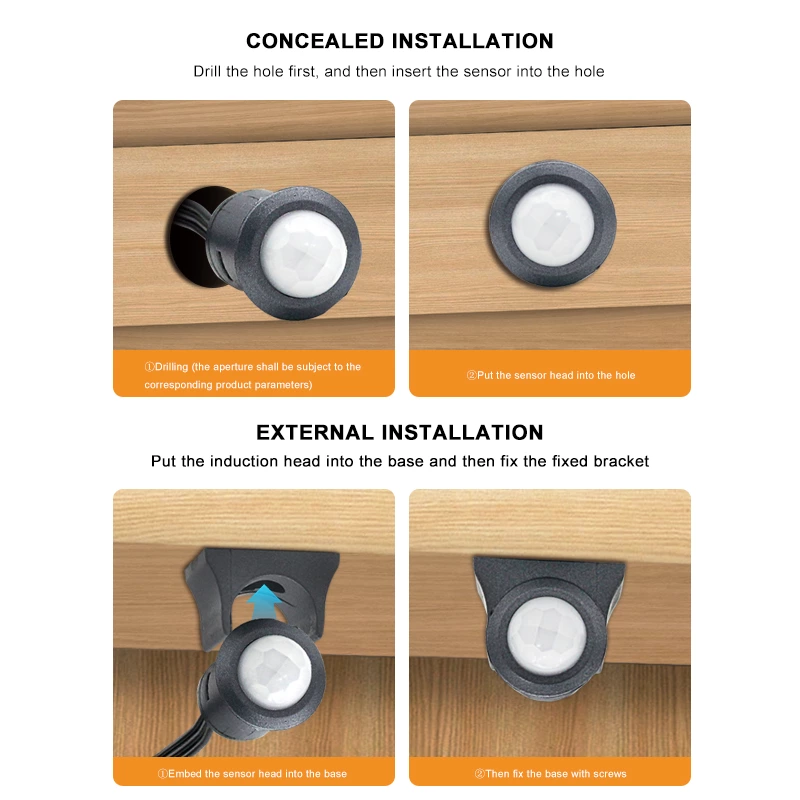 CONCEALED INSTALLATION

Drill the hole first, and then insert the sensor into the hole

①Drilling (the aperture shall be subject to the corresponding product parameters)

②Put the sensor head into the hole

EXTERNAL INSTALLATION

Put the induction head into the base and then fix the fixed bracket

①Embed the sensor head into the base

②Then fix the base with screws