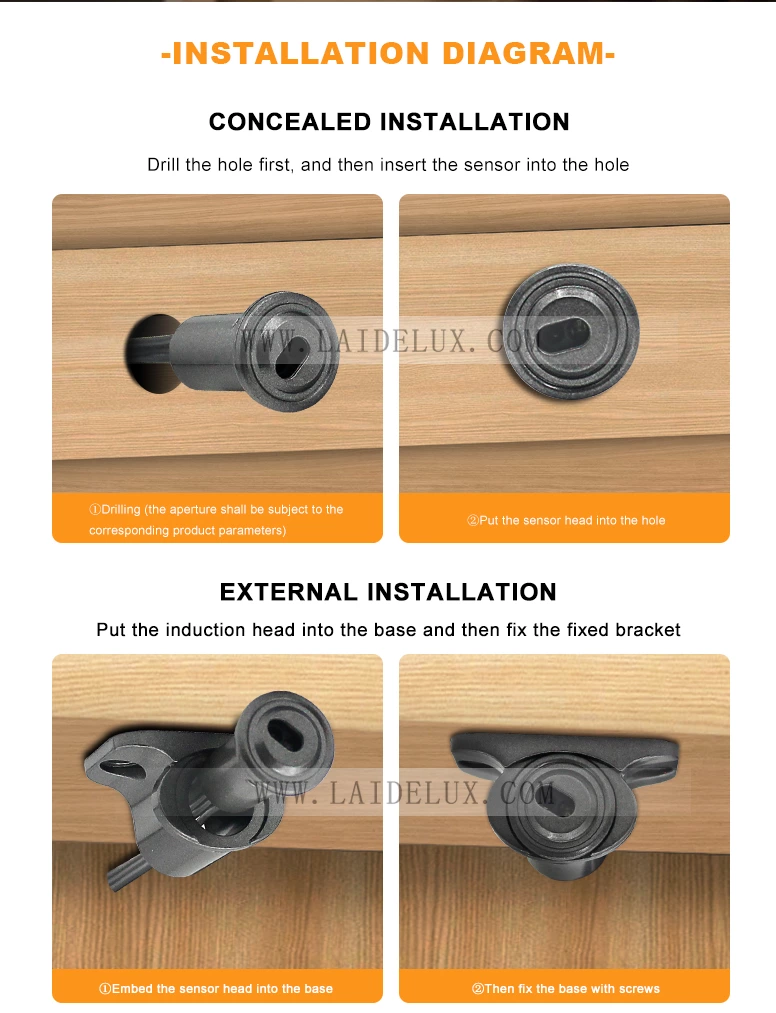 -INSTALLATION DIAGRAM-

CONCEALED INSTALLATION

Drill the hole first, and then insert the sensor into the hole

WWW.LAIDELUX.COM

①Drilling (the aperture shall be subject to the corresponding product parameters)

②Put the sensor head into the hole

EXTERNAL INSTALLATION

Put the induction head into the base and then fix the fixed bracket

WWW.LAIDELUX.COM

①Embed the sensor head into the base

②Then fix the base with screws