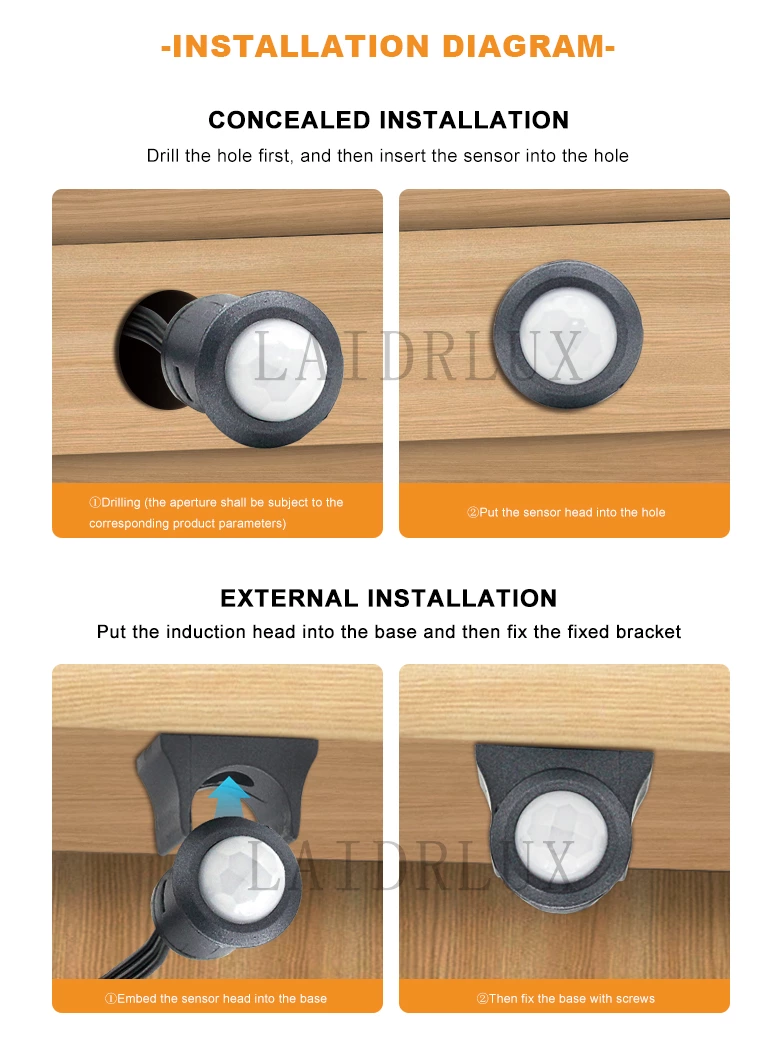 -INSTALLATION DIAGRAM-

CONCEALED INSTALLATION

Drill the hole first, and then insert the sensor into the hole

LAIDRLUX

①Drilling (the aperture shall be subject to the corresponding product parameters)

②Put the sensor head into the hole

EXTERNAL INSTALLATION

Put the induction head into the base and then fix the fixed bracket

LAIDRLUX

①Embed the sensor head into the base

②Then fix the base with screws