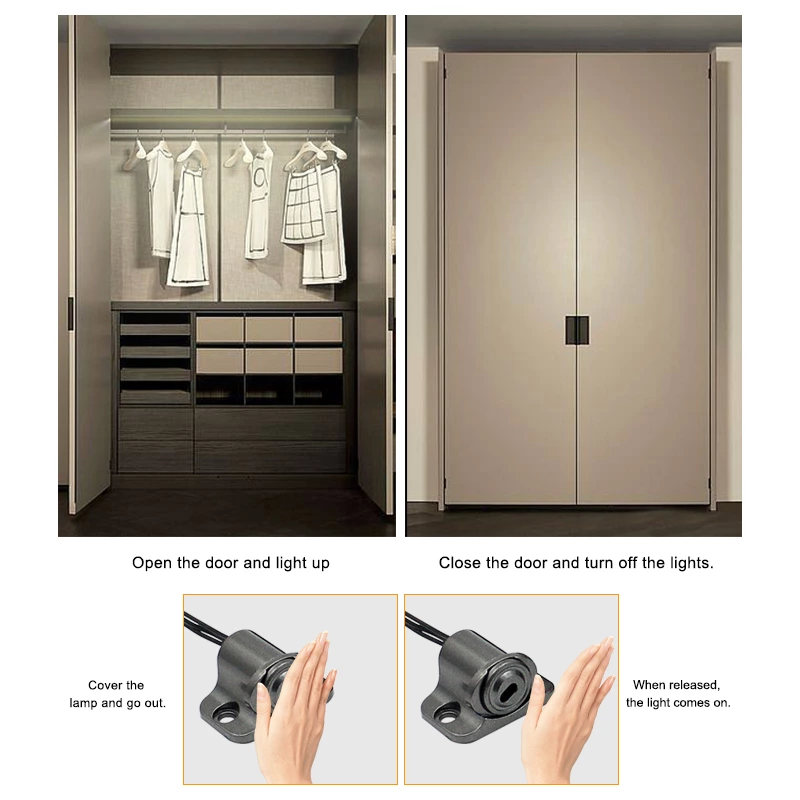 Open the door and light up

Close the door and turn off the lights.

Cover the lamp and go out.

When released, the light comes on.