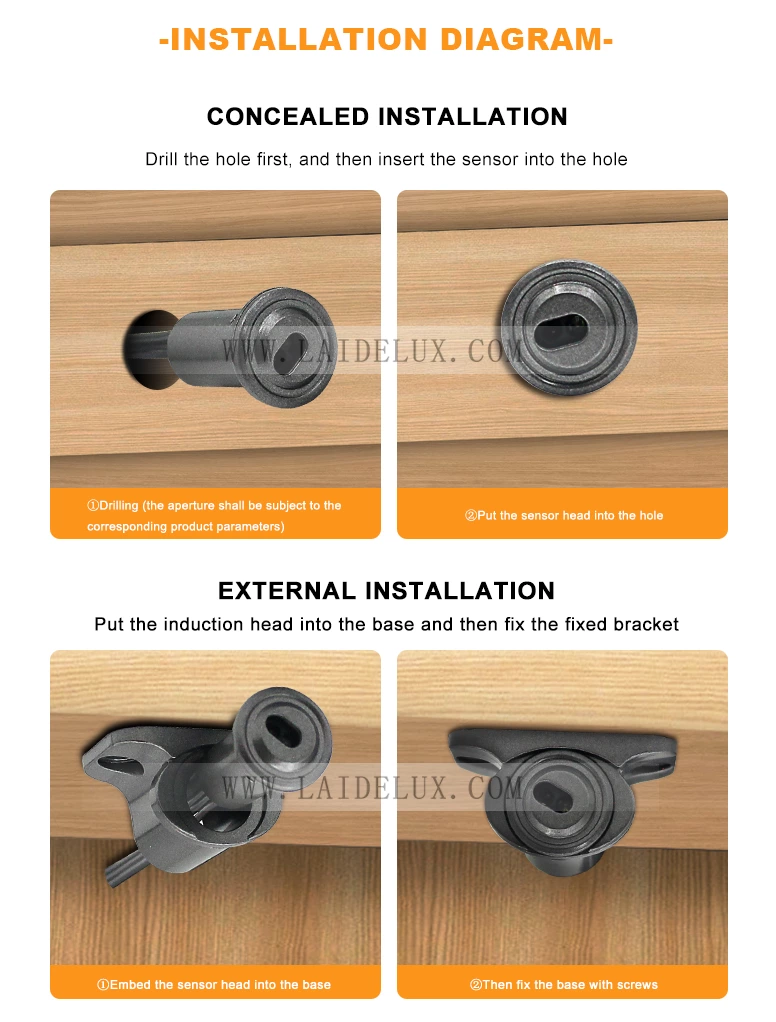 -INSTALLATION DIAGRAM-

CONCEALED INSTALLATION

Drill the hole first, and then insert the sensor into the hole

WWW.LAIDELUX.COM

①Drilling (the aperture shall be subject to the corresponding product parameters)

②Put the sensor head into the hole

EXTERNAL INSTALLATION

Put the induction head into the base and then fix the fixed bracket

WWW.LAIDELUX.COM

①Embed the sensor head into the base

②Then fix the base with screws