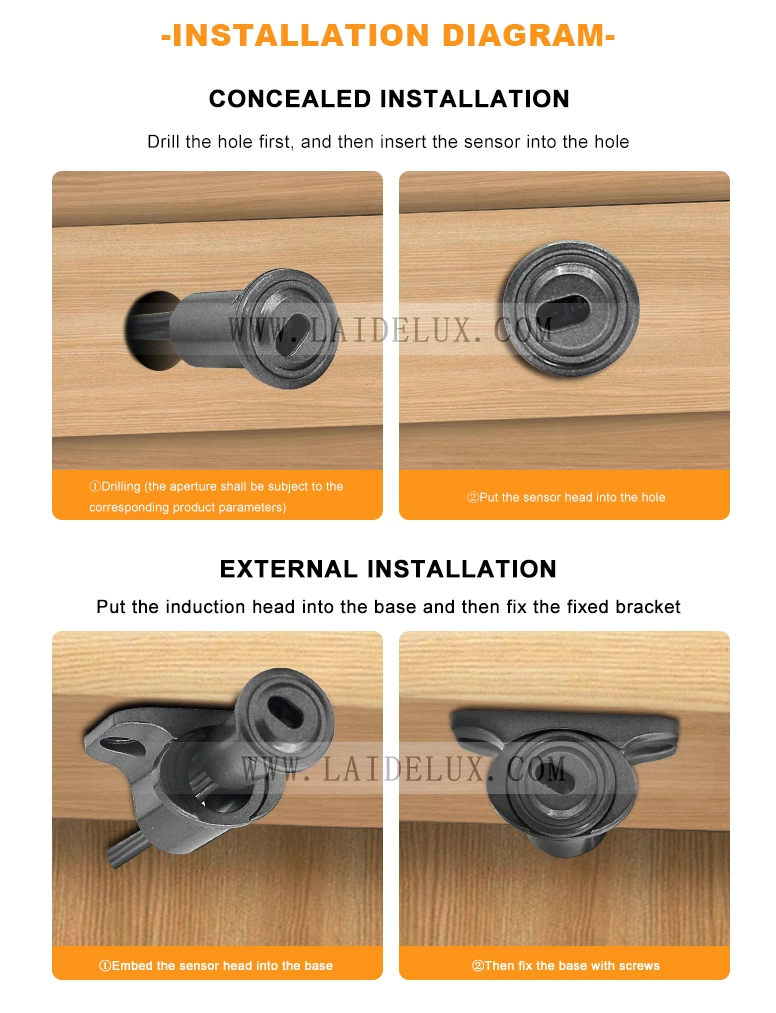 -INSTALLATION DIAGRAM-

CONCEALED INSTALLATION

Drill the hole first, and then insert the sensor into the hole

WWW.LAIDELUX.COM

①Drilling (the aperture shall be subject to the corresponding product parameters)

②Put the sensor head into the hole

EXTERNAL INSTALLATION

Put the induction head into the base and then fix the fixed bracket

WWW.LAIDELUX.COM

①Embed the sensor head into the base

②Then fix the base with screws