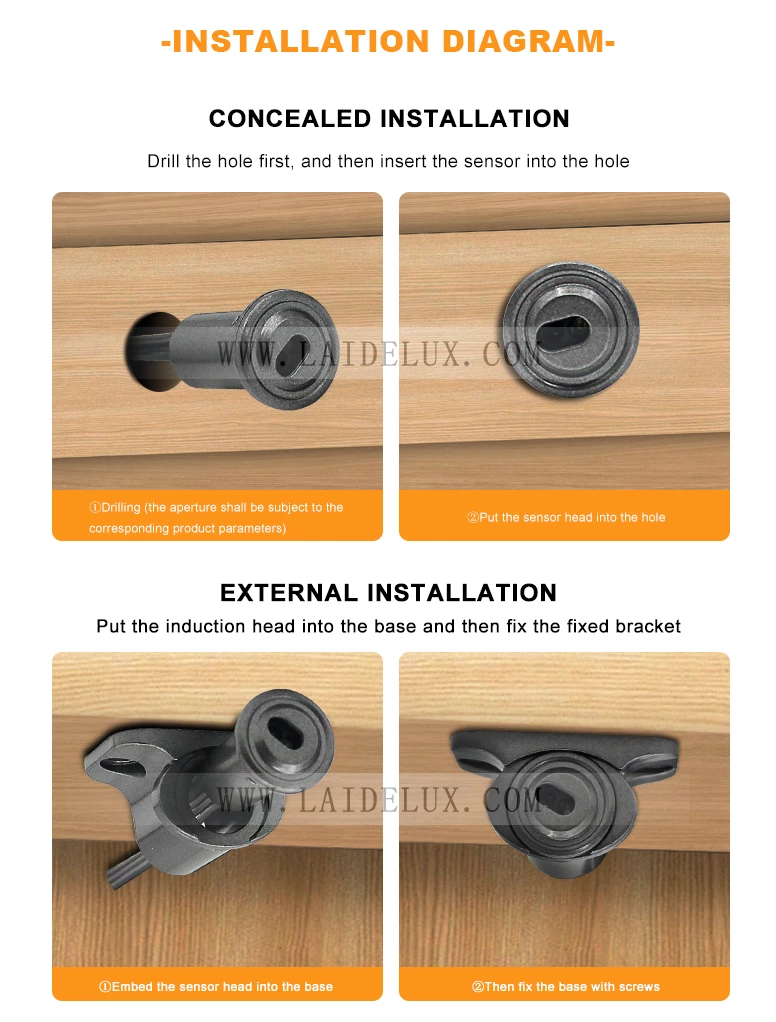 -INSTALLATION DIAGRAM-

CONCEALED INSTALLATION

Drill the hole first, and then insert the sensor into the hole

WWW.LAIDELUX.COM

①Drilling (the aperture shall be subject to the corresponding product parameters)

②Put the sensor head into the hole

EXTERNAL INSTALLATION

Put the induction head into the base and then fix the fixed bracket

WWW.LAIDELUX.COM

①Embed the sensor head into the base

②Then fix the base with screws